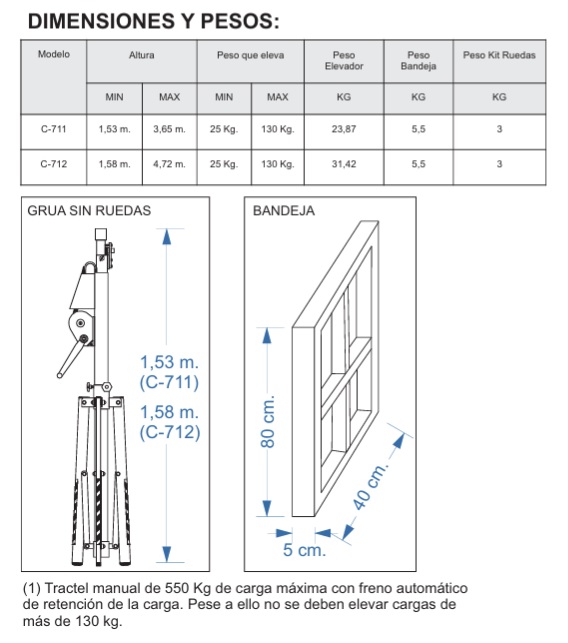 DIMENSIONES Y PESOS:

| Modelo | Altura | | Peso que eleva | | Peso Elevador | Peso Bandeja | Peso Kit Ruedas |
|---|---|---|---|---|---|---|---|
| | MIN | MAX | MIN | MAX | KG | KG | KG |
| C-711 | 1,53 m. | 3,65 m. | 25 Kg. | 130 Kg. | 23,87 | 5,5 | 3 |
| C-712 | 1,58 m. | 4,72 m. | 25 Kg. | 130 Kg. | 31,42 | 5,5 | 3 |

GRUA SIN RUEDAS

1,53 m. (C-711)
1,58 m. (C-712)

BANDEJA

80 cm.
40 cm.
5 cm.

(1) Tractel manual de 550 Kg de carga máxima con freno automático de retención de la carga. Pese a ello no se deben elevar cargas de más de 130 kg.